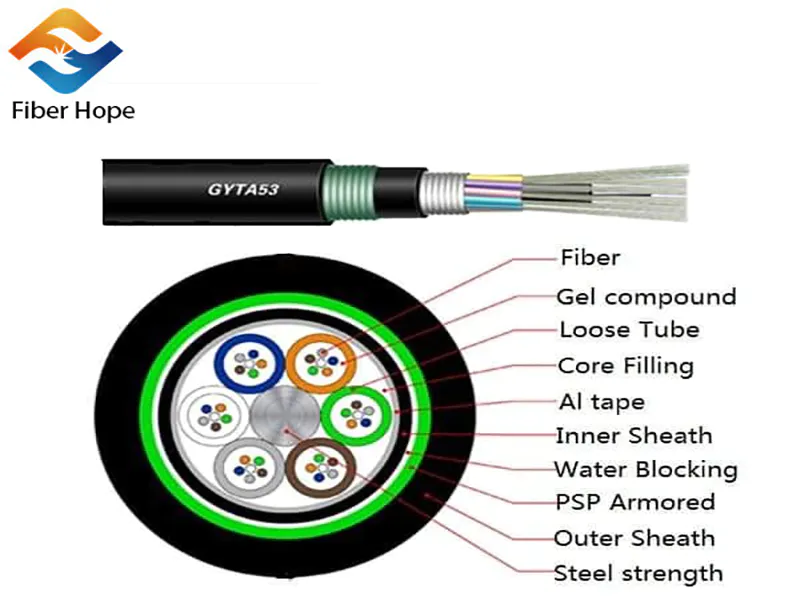 Fiber Hope

GYTA53

Fiber
Gel compound
Loose Tube
Core Filling
Al tape
Inner Sheath
Water Blocking
PSP Armored
Outer Sheath
Steel strength